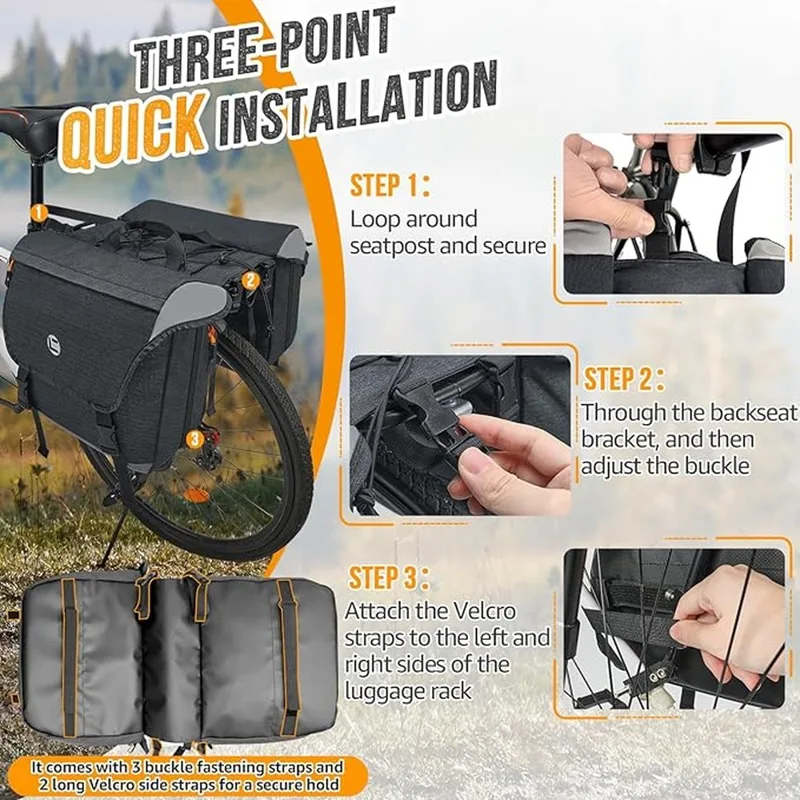 THREE-POINT QUICK INSTALLATION

1
2
3

STEP 1:
Loop around seatpost and secure

STEP 2:
Through the backseat bracket, and then adjust the buckle

STEP 3:
Attach the Velcro straps to the left and right sides of the luggage rack

It comes with 3 buckle fastening straps and 2 long Velcro side straps for a secure hold